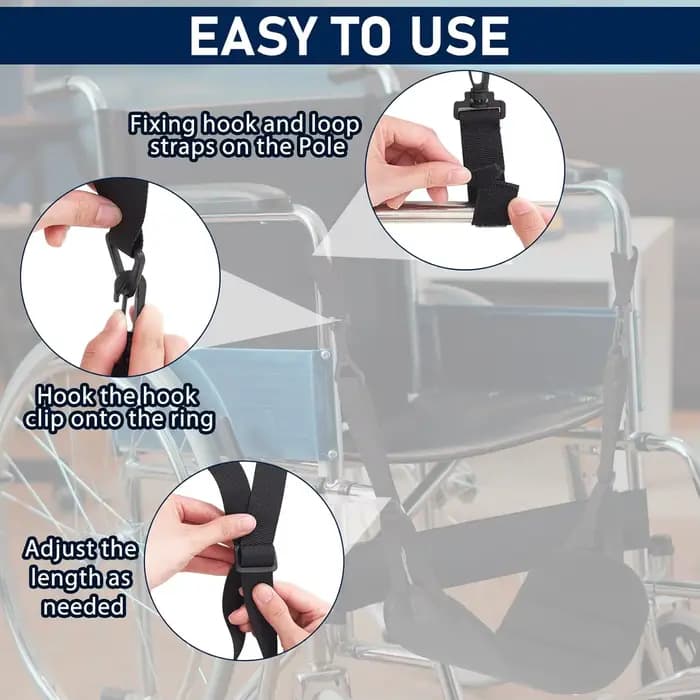 EASY TO USE

Fixing hook and loop straps on the Pole

Hook the hook clip onto the ring

Adjust the length as needed