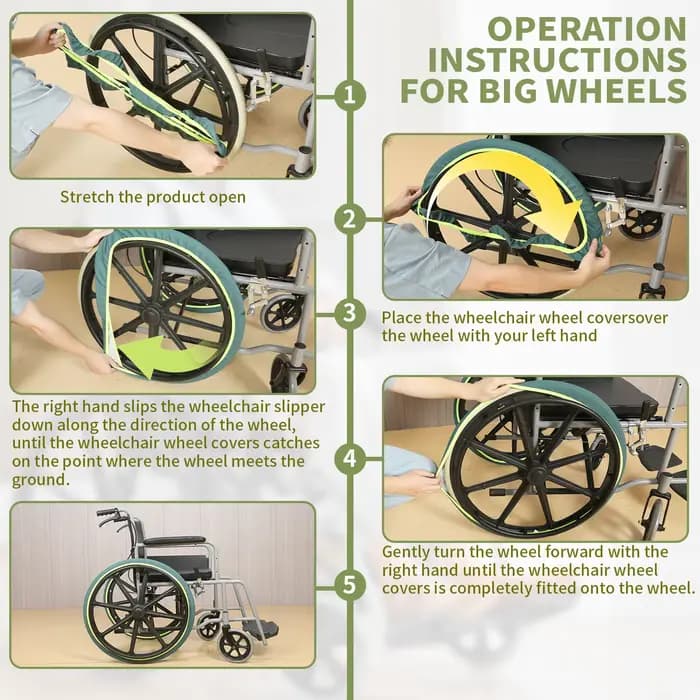 OPERATION INSTRUCTIONS FOR BIG WHEELS

1

Stretch the product open

2

Place the wheelchair wheel coversover the wheel with your left hand

3

The right hand slips the wheelchair slipper down along the direction of the wheel, until the wheelchair wheel covers catches on the point where the wheel meets the ground.

4

Gently turn the wheel forward with the right hand until the wheelchair wheel covers is completely fitted onto the wheel.

5