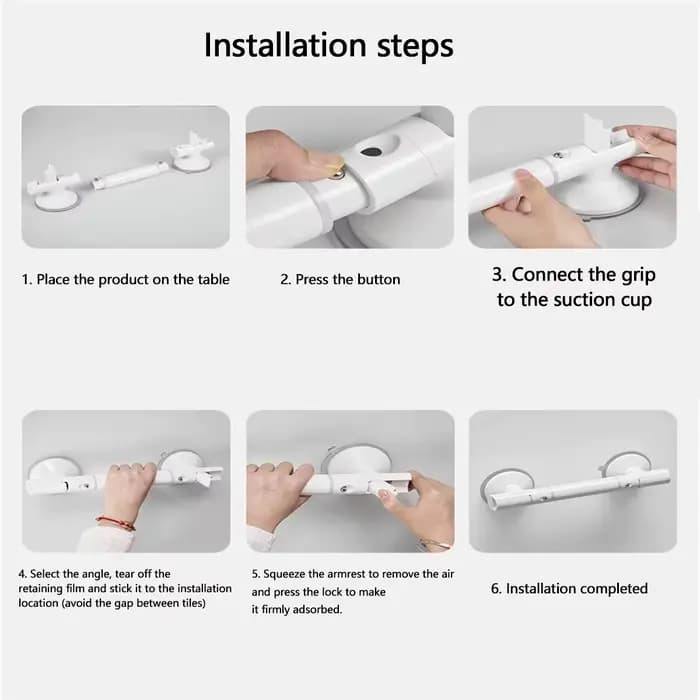 Installation steps

1. Place the product on the table

2. Press the button

3. Connect the grip to the suction cup

4. Select the angle, tear off the retaining film and stick it to the installation location (avoid the gap between tiles)

5. Squeeze the armrest to remove the air and press the lock to make it firmly adsorbed.

6. Installation completed