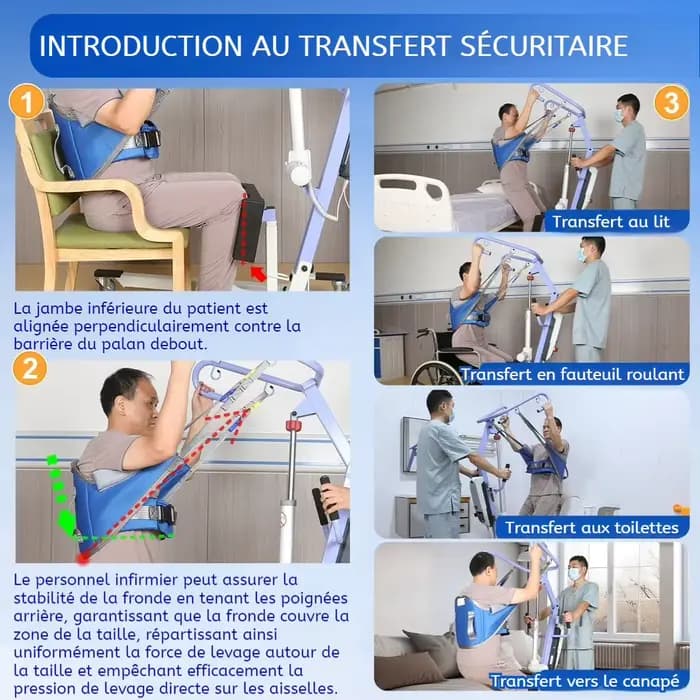 INTRODUCTION AU TRANSFERT SÉCURITAIRE

1

La jambe inférieure du patient est alignée perpendiculairement contre la barrière du palan debout.

2

Le personnel infirmier peut assurer la stabilité de la fronde en tenant les poignées arrière, garantissant que la fronde couvre la zone de la taille, répartissant ainsi uniformément la force de levage autour de la taille et empêchant efficacement la pression de levage directe sur les aisselles.

3

Transfert au lit

Transfert en fauteuil roulant

Transfert aux toilettes

Transfert vers le canapé