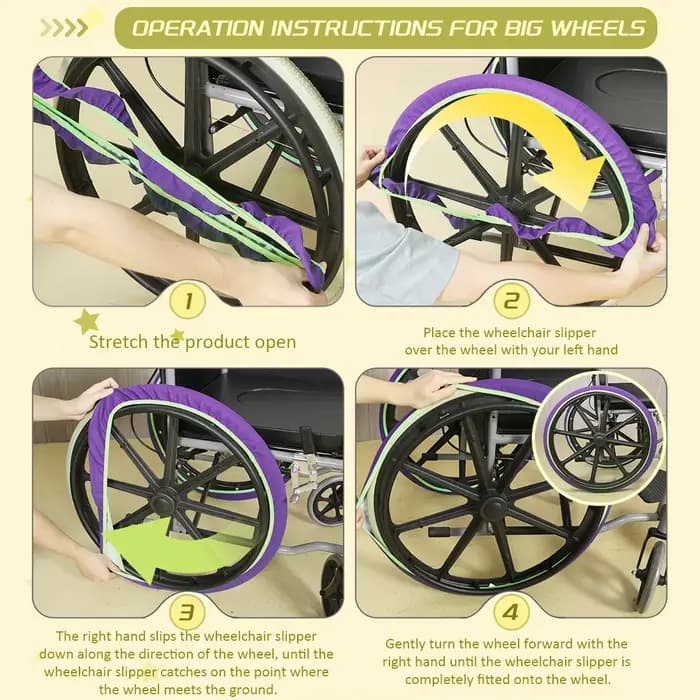 OPERATION INSTRUCTIONS FOR BIG WHEELS

1

Stretch the product open

2

Place the wheelchair slipper over the wheel with your left hand

3

The right hand slips the wheelchair slipper down along the direction of the wheel, until the wheelchair slipper catches on the point where the wheel meets the ground.

4

Gently turn the wheel forward with the right hand until the wheelchair slipper is completely fitted onto the wheel.