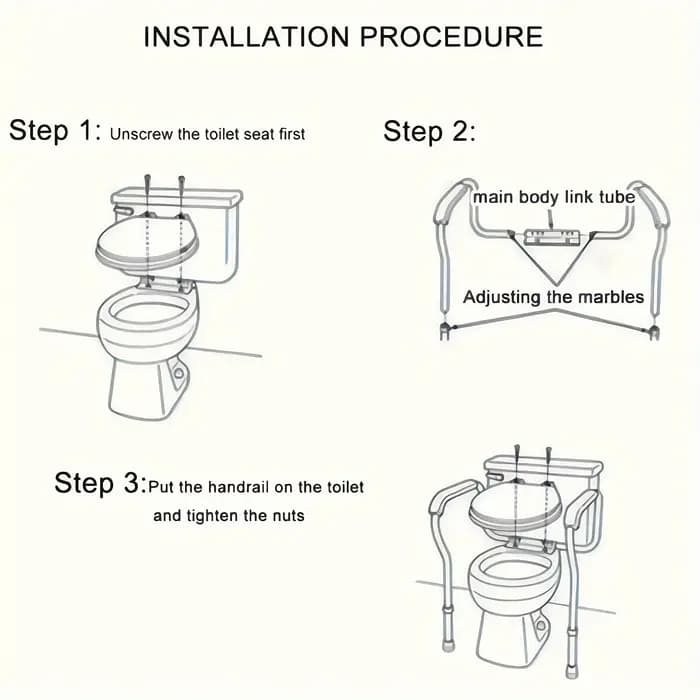 INSTALLATION PROCEDURE

Step 1: Unscrew the toilet seat first

Step 2:

main body link tube

Adjusting the marbles

Step 3: Put the handrail on the toilet and tighten the nuts