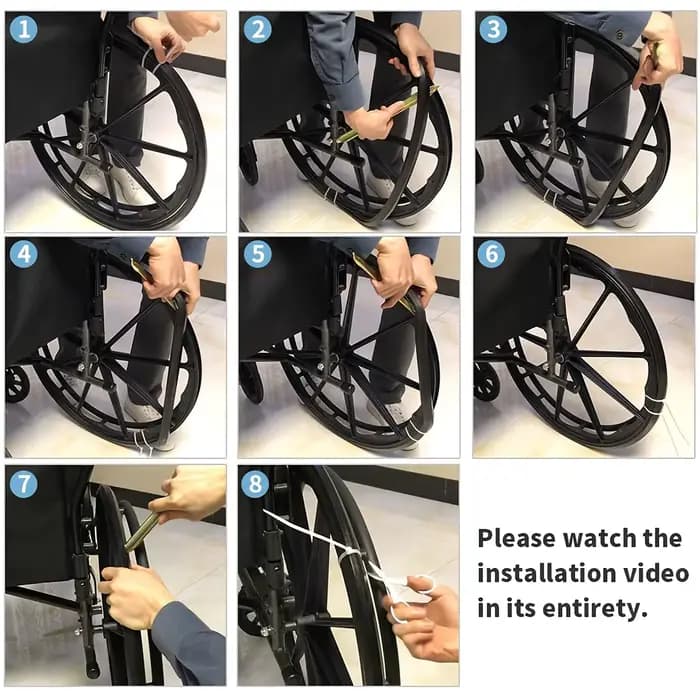 1

2

3

4

5

6

7

8

Please watch the installation video in its entirety.