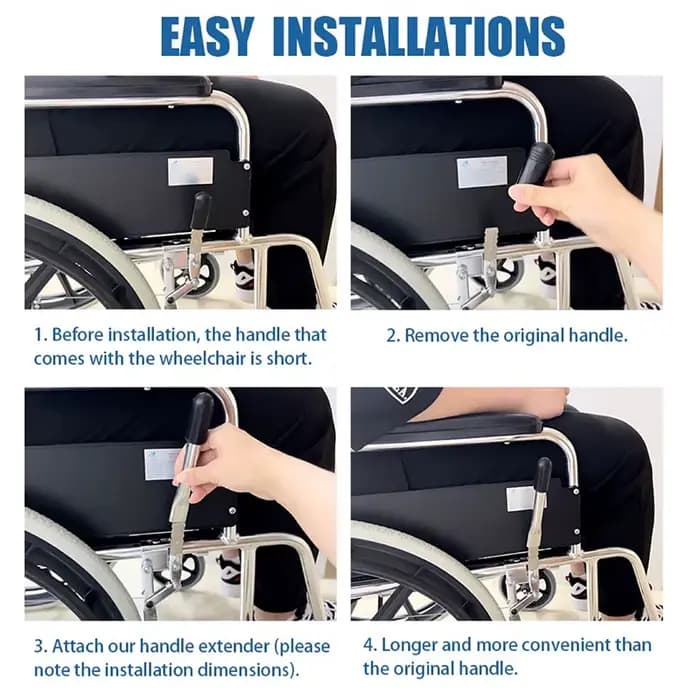 EASY INSTALLATIONS

1. Before installation, the handle that comes with the wheelchair is short.

2. Remove the original handle.

3. Attach our handle extender (please note the installation dimensions).

4. Longer and more convenient than the original handle.